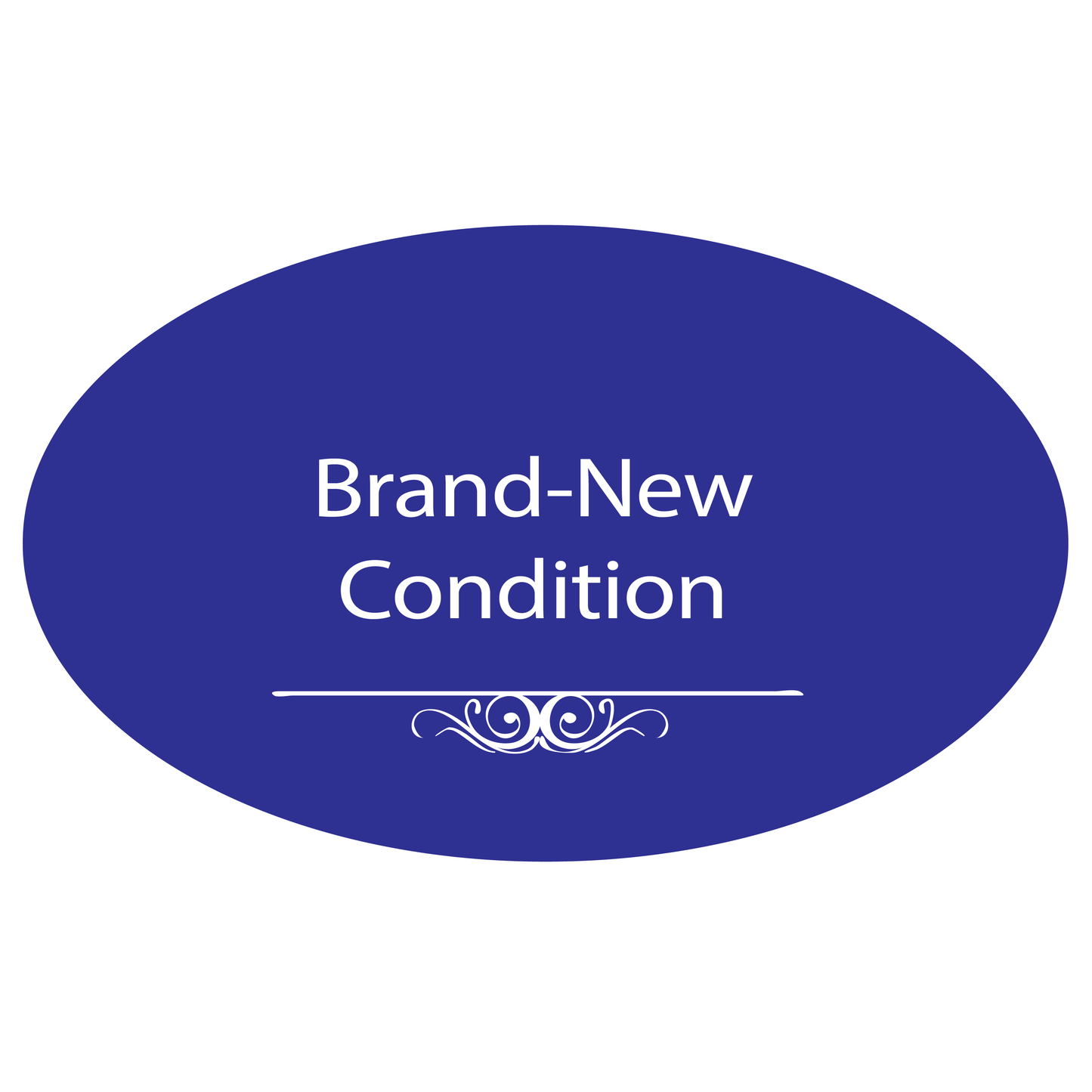 Brand-New Condition